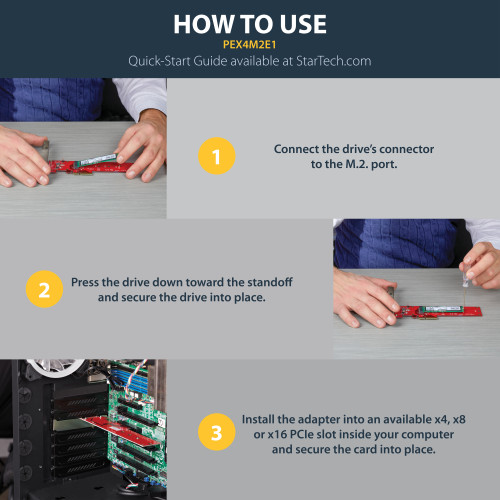 HOW TO USE
PEX4M2E1
Quick-Start Guide available at StarTech.com

1

Connect the drive's connector to the M.2. port.

2

Press the drive down toward the standoff and secure the drive into place.

3

Install the adapter into an available x4, x8 or x16 PCIe slot inside your computer and secure the card into place.